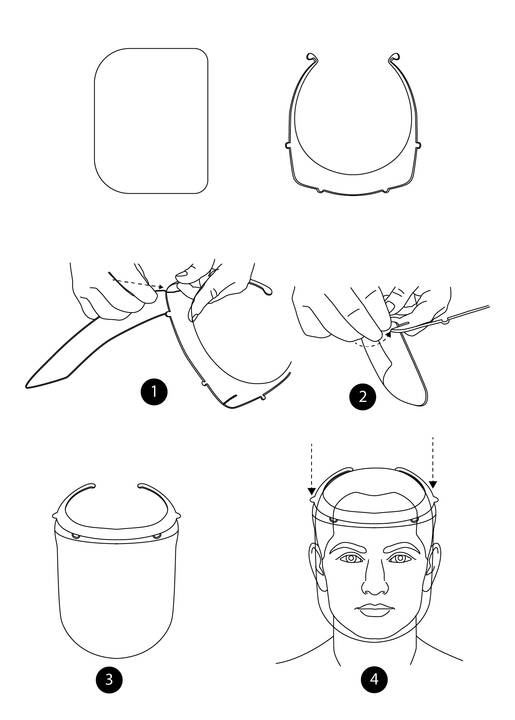 1

2

3

4